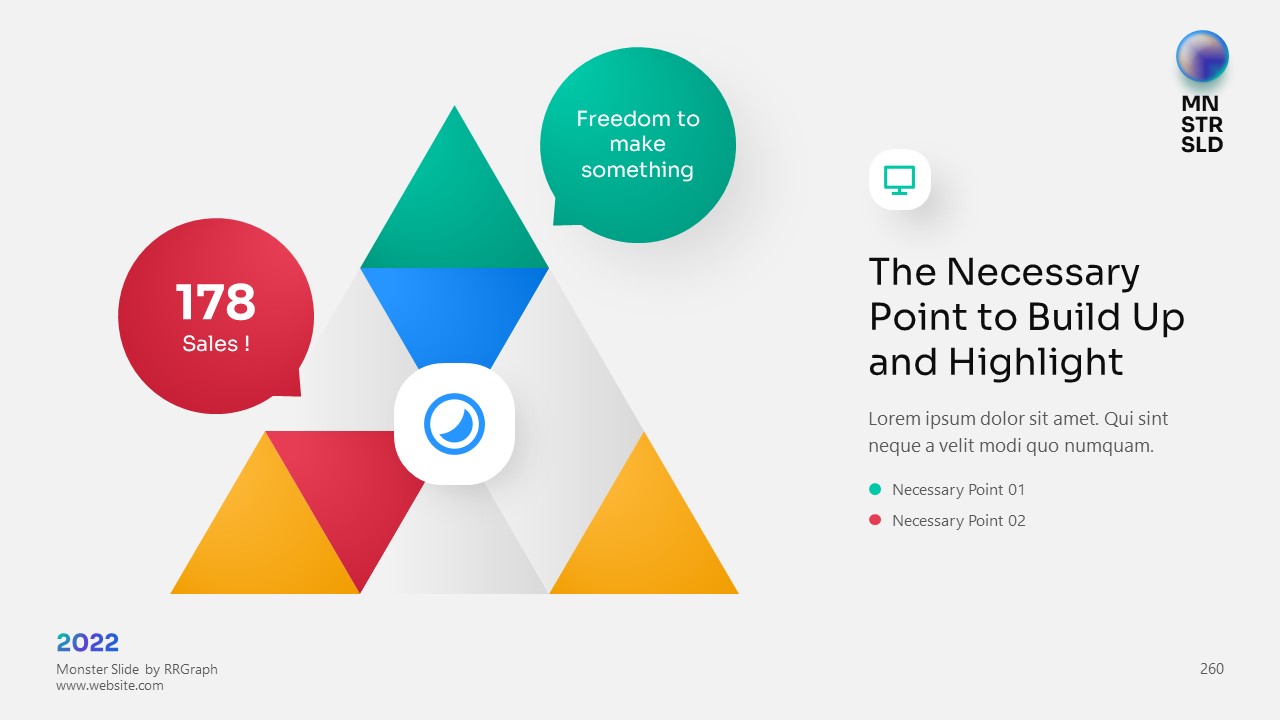 MN
STR
SLD

Freedom to make something

178
Sales !

The Necessary Point to Build Up and Highlight

Lorem ipsum dolor sit amet. Qui sint neque a velit modi quo numquam.

Necessary Point 01
Necessary Point 02

2022
Monster Slide by RRGraph
www.website.com

260